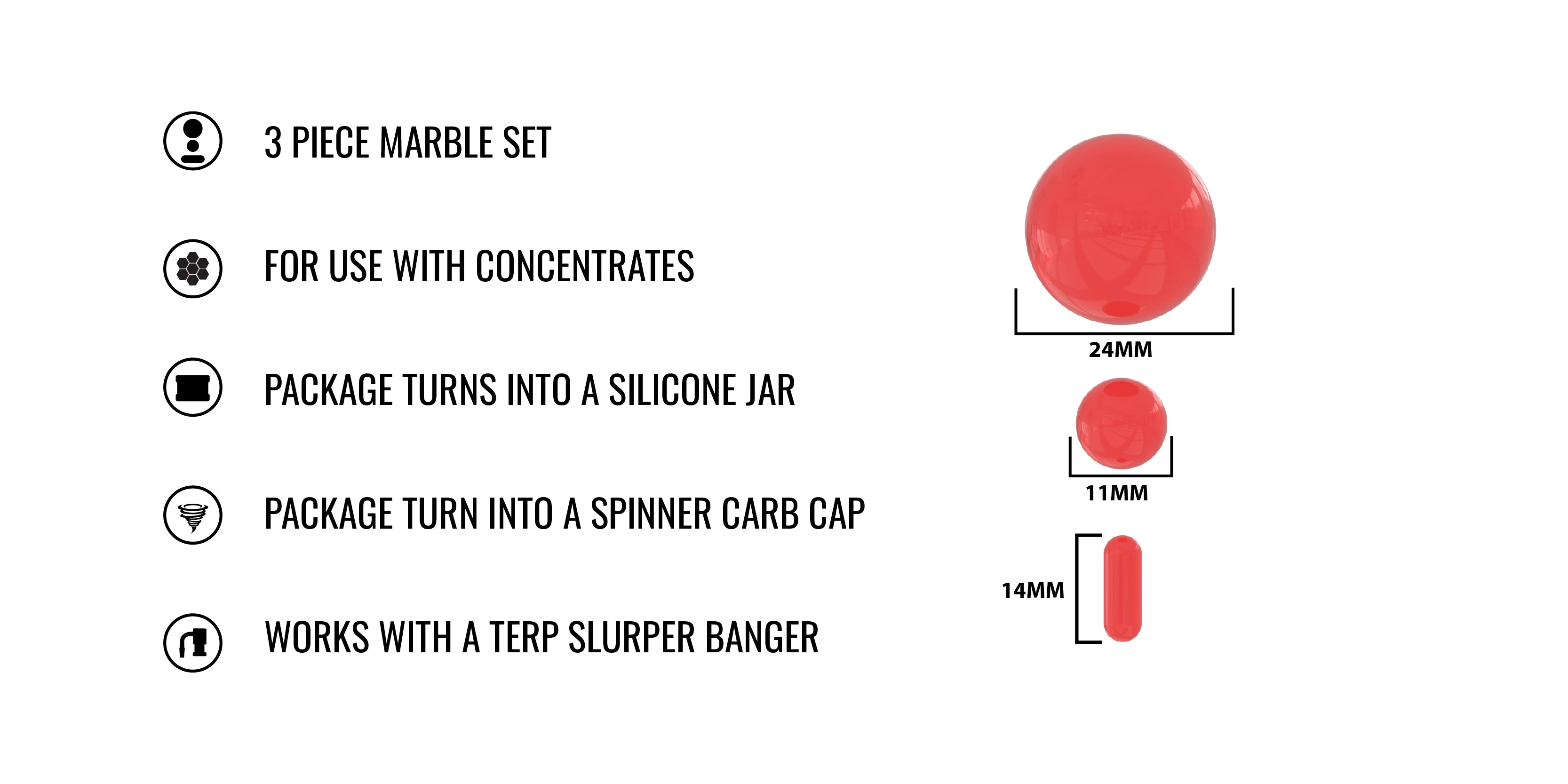 3 PIECE MARBLE SET

FOR USE WITH CONCENTRATES

PACKAGE TURNS INTO A SILICONE JAR

PACKAGE TURN INTO A SPINNER CARB CAP

WORKS WITH A TERP SLURPER BANGER

24MM

11MM

14MM